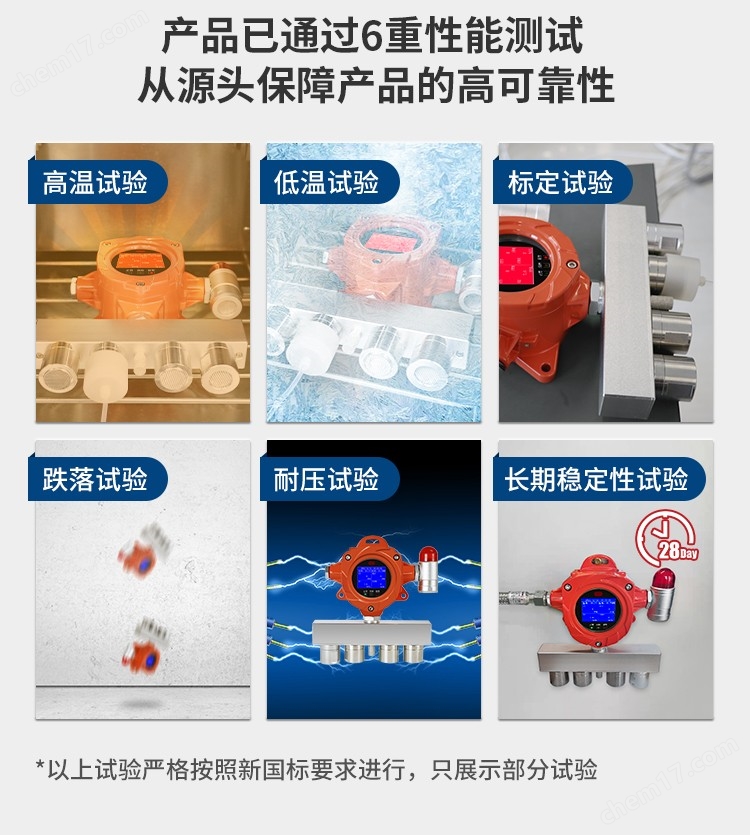 chem17.com

产品已通过6重性能测试
从源头保障产品的高可靠性

高温试验

低温试验

标定试验

跌落试验

耐压试验

长期稳定性试验

28Day

*以上试验严格按照新国标要求进行，只展示部分试验

chem17.com