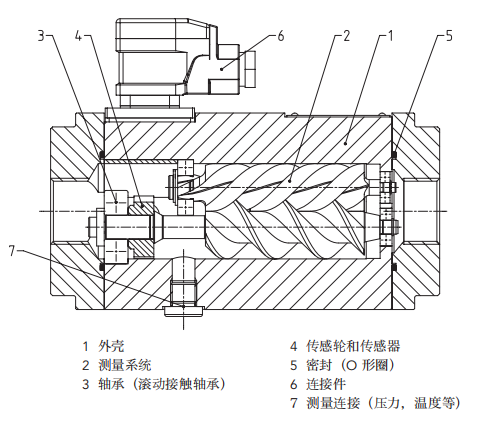 3
4
6
2
1
5
7

1 外壳
2 测量系统
3 轴承（滚动接触轴承）

4 传感轮和传感器
5 密封（O 形圈）
6 连接件
7 测量连接（压力，温度等）